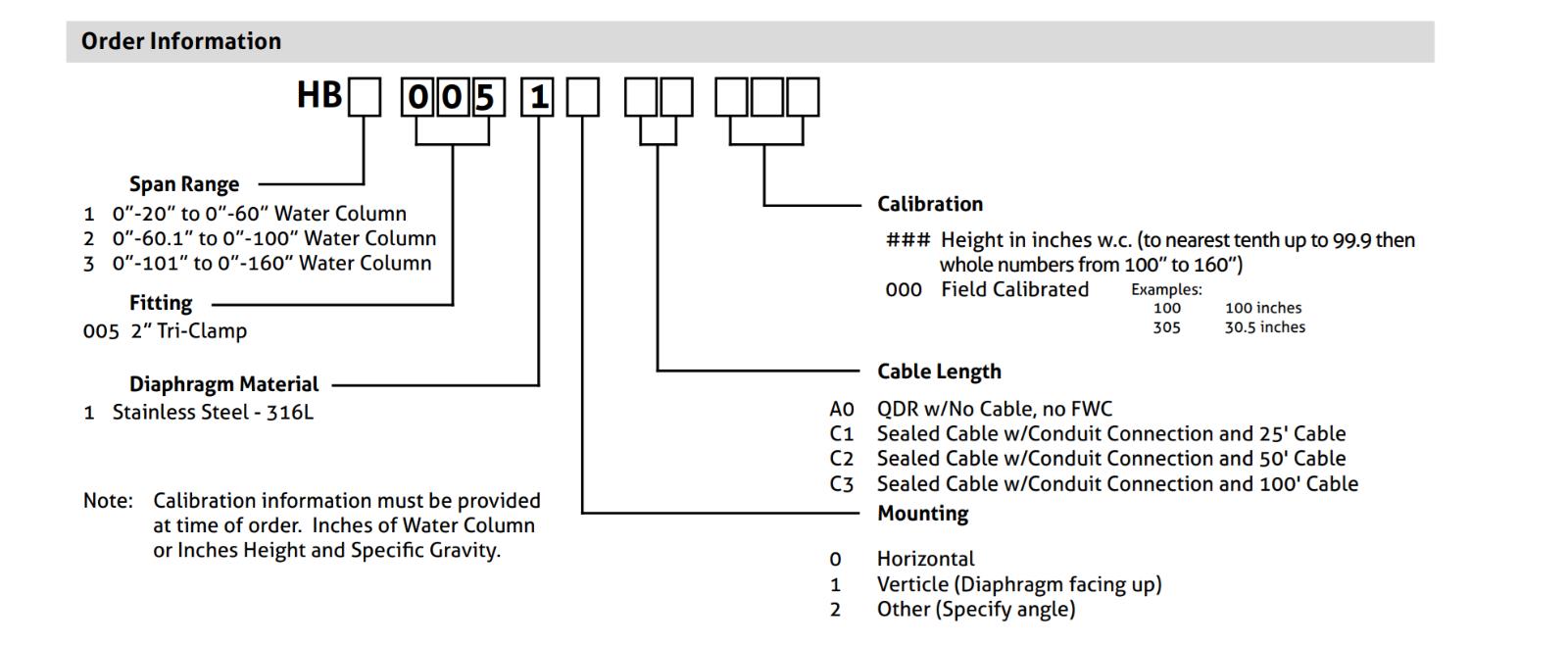 Order Information

HB 005 1

Span Range
1 0”-20” to 0”-60” Water Column
2 0”-60.1” to 0”-100” Water Column
3 0”-101” to 0”-160” Water Column

Fitting
005 2” Tri-Clamp

Diaphragm Material
1 Stainless Steel - 316L

Note: Calibration information must be provided at time of order. Inches of Water Column or Inches Height and Specific Gravity.

Calibration
### Height in inches w.c. (to nearest tenth up to 99.9 then whole numbers from 100” to 160”)
000 Field Calibrated

Examples:
100 100 inches
305 30.5 inches

Cable Length
A0 QDR w/No Cable, no FWC
C1 Sealed Cable w/Conduit Connection and 25' Cable
C2 Sealed Cable w/Conduit Connection and 50' Cable
C3 Sealed Cable w/Conduit Connection and 100' Cable

Mounting
0 Horizontal
1 Verticle (Diaphragm facing up)
2 Other (Specify angle)